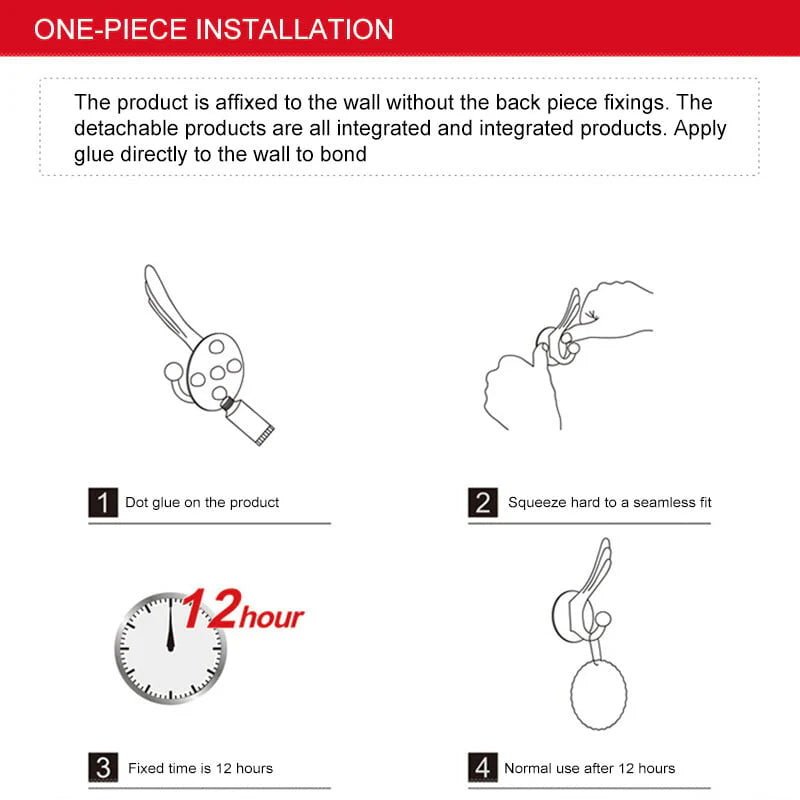 ONE-PIECE INSTALLATION

The product is affixed to the wall without the back piece fixings. The detachable products are all integrated and integrated products. Apply glue directly to the wall to bond

1 Dot glue on the product

2 Squeeze hard to a seamless fit

12hour

3 Fixed time is 12 hours

4 Normal use after 12 hours