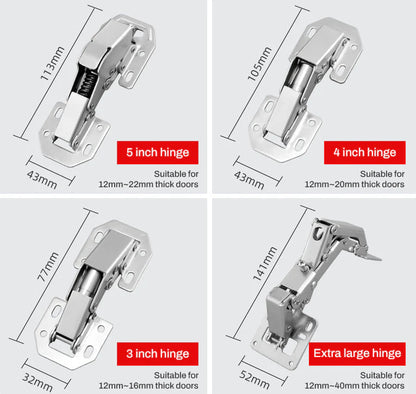 113mm

43mm

5 inch hinge

Suitable for
12mm~22mm thick doors

105mm

43mm

4 inch hinge

Suitable for
12mm~20mm thick doors

77mm

32mm

3 inch hinge

Suitable for
12mm~16mm thick doors

141mm

52mm

Extra large hinge

Suitable for
12mm~40mm thick doors