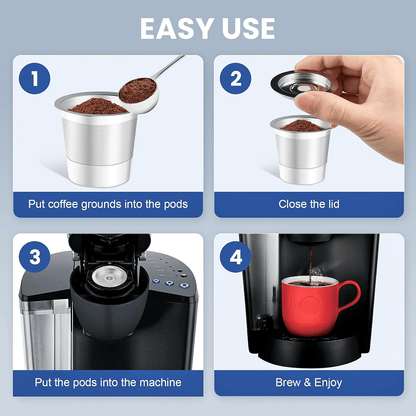 EASY USE

1

Put coffee grounds into the pods

2

Close the lid

3

Put the pods into the machine

4

Brew & Enjoy