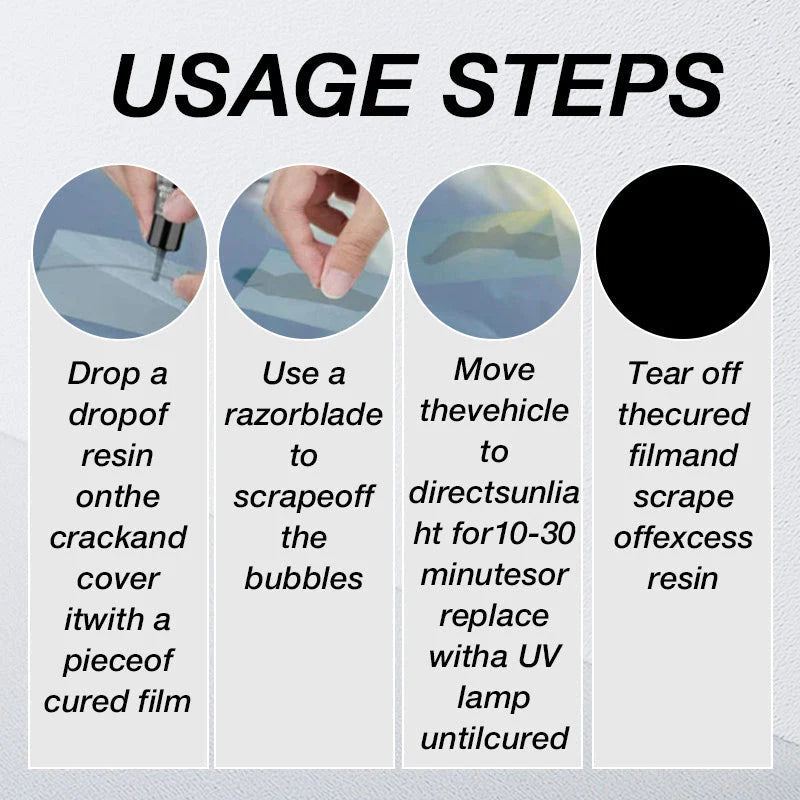 USAGE STEPS

Drop a dropof resin onthe crackand cover itwith a pieceof cured film

Use a razorblade to scrapeoff the bubbles

Move thevehicle to directsunlia ht for10-30 minutesor replace witha UV lamp untilcured

Tear off thecured filmand scrape offexcess resin