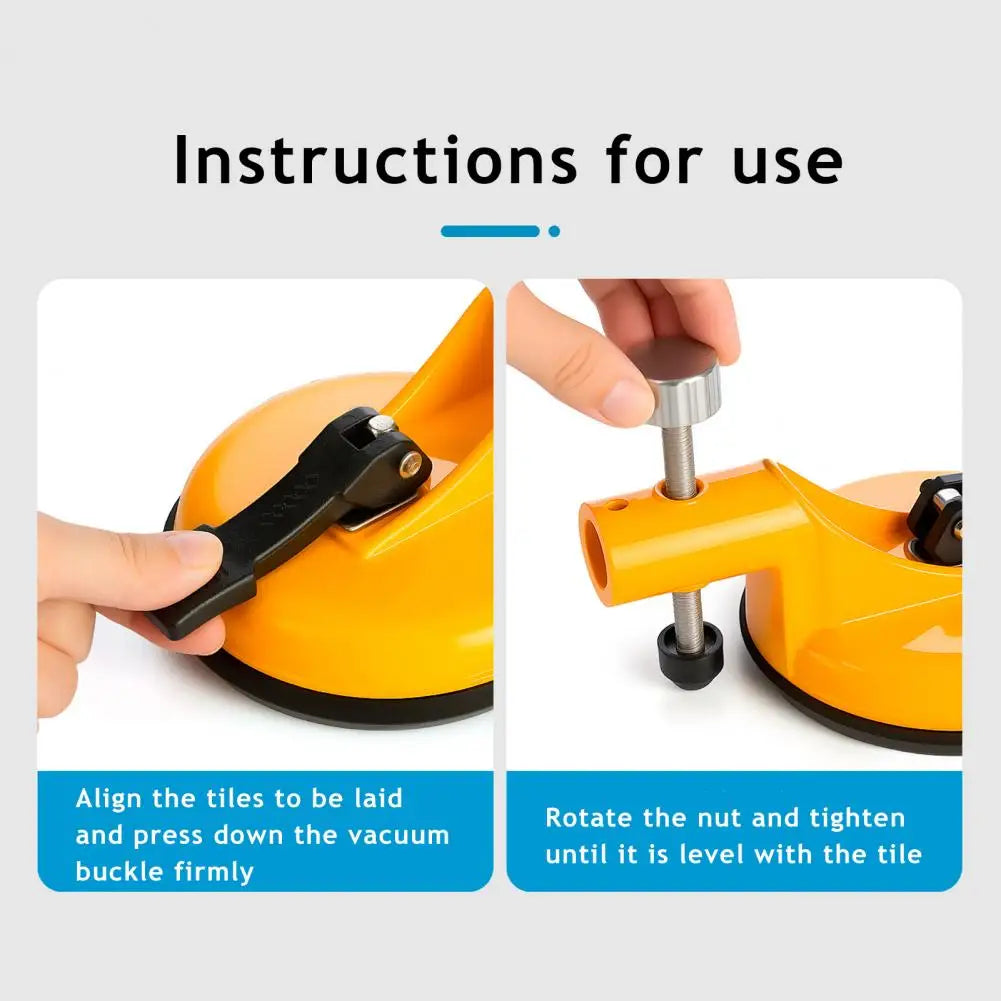 Instructions for use

Align the tiles to be laid and press down the vacuum buckle firmly

Rotate the nut and tighten until it is level with the tile